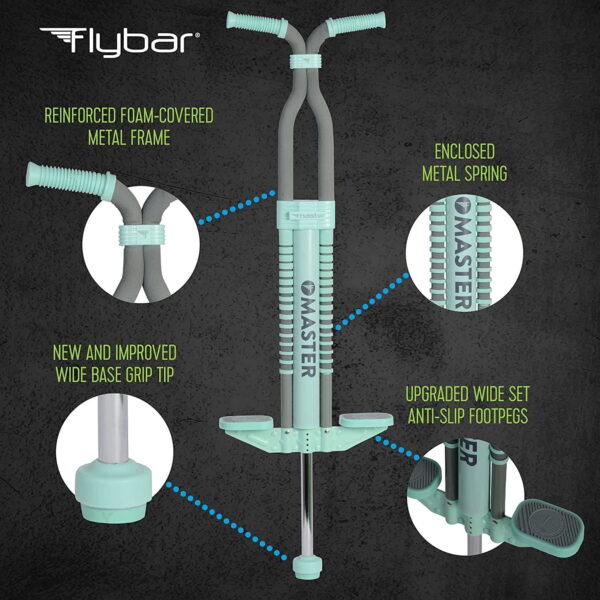 Flybar®

REINFORCED FOAM-COVERED METAL FRAME

ENCLOSED METAL SPRING

MASTER

MASTER

NEW AND IMPROVED WIDE BASE GRIP TIP

UPGRADED WIDE SET ANTI-SLIP FOOTPEGS