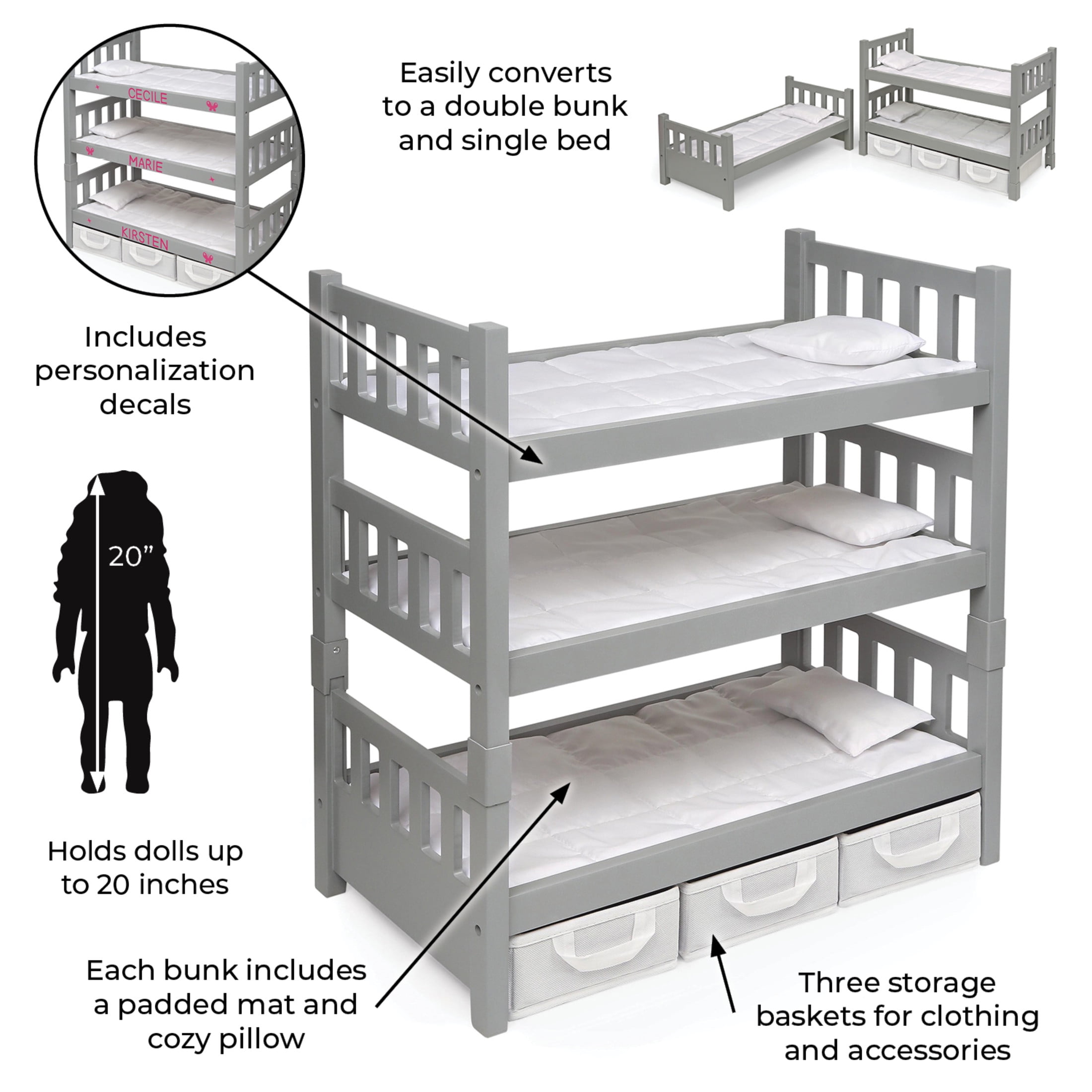 CECILE

MARIE

KIRSTEN

Easily converts to a double bunk and single bed

Includes personalization decals

20”

Holds dolls up to 20 inches

Each bunk includes a padded mat and cozy pillow

Three storage baskets for clothing and accessories