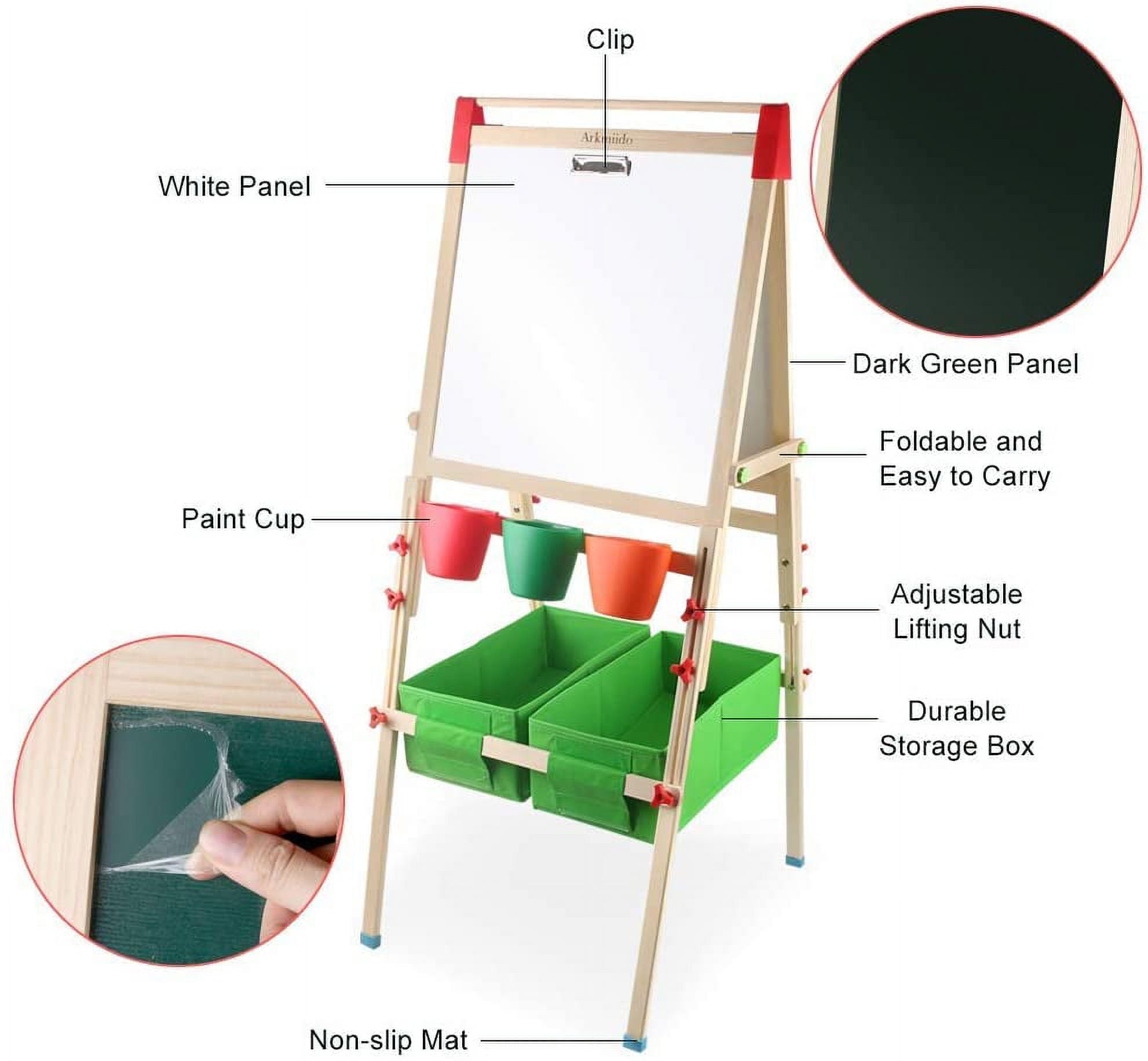 Clip

Arkmiido

White Panel

Dark Green Panel

Foldable and Easy to Carry

Paint Cup

Adjustable Lifting Nut

Durable Storage Box

Non-slip Mat