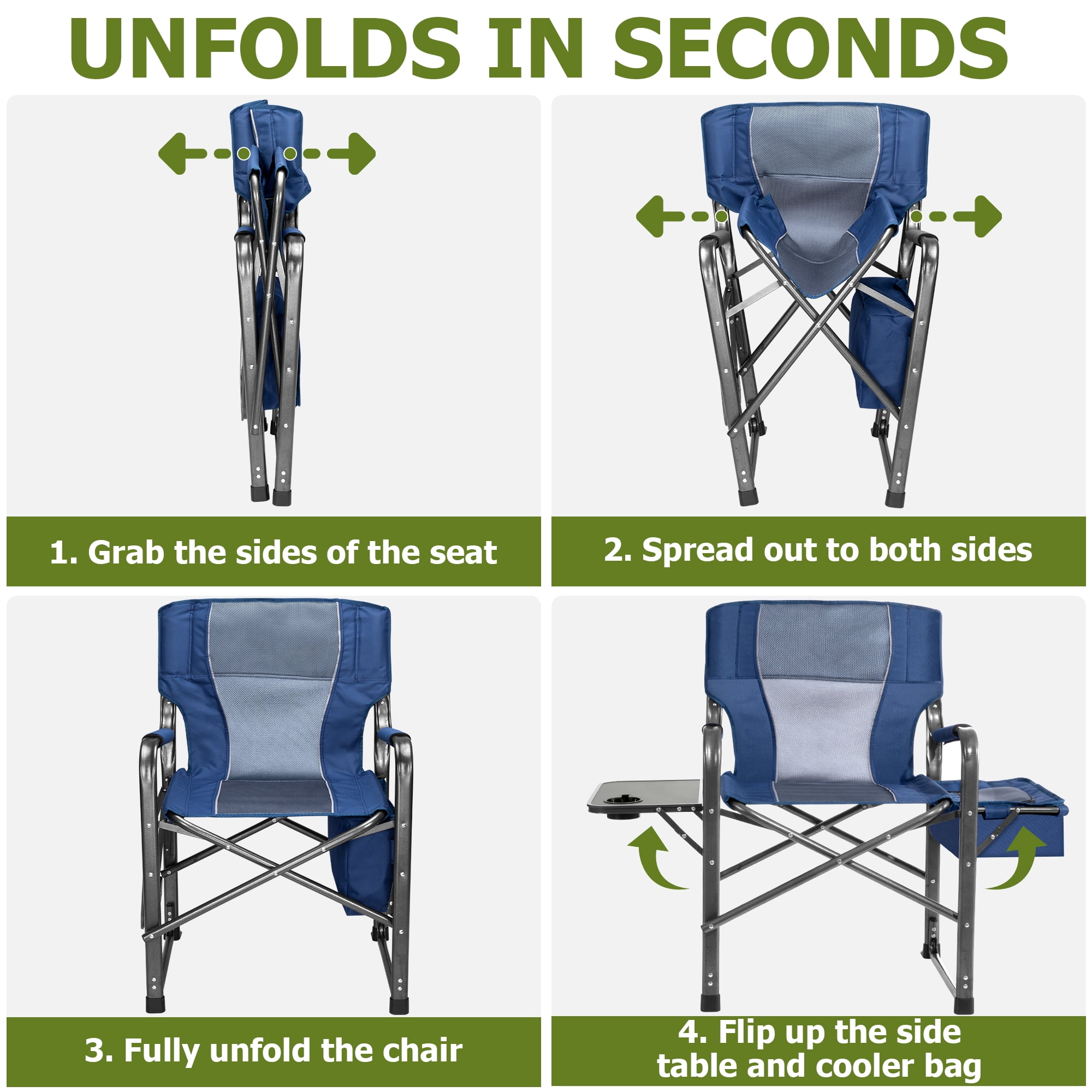 UNFOLDS IN SECONDS

1. Grab the sides of the seat

2. Spread out to both sides

3. Fully unfold the chair

4. Flip up the side table and cooler bag