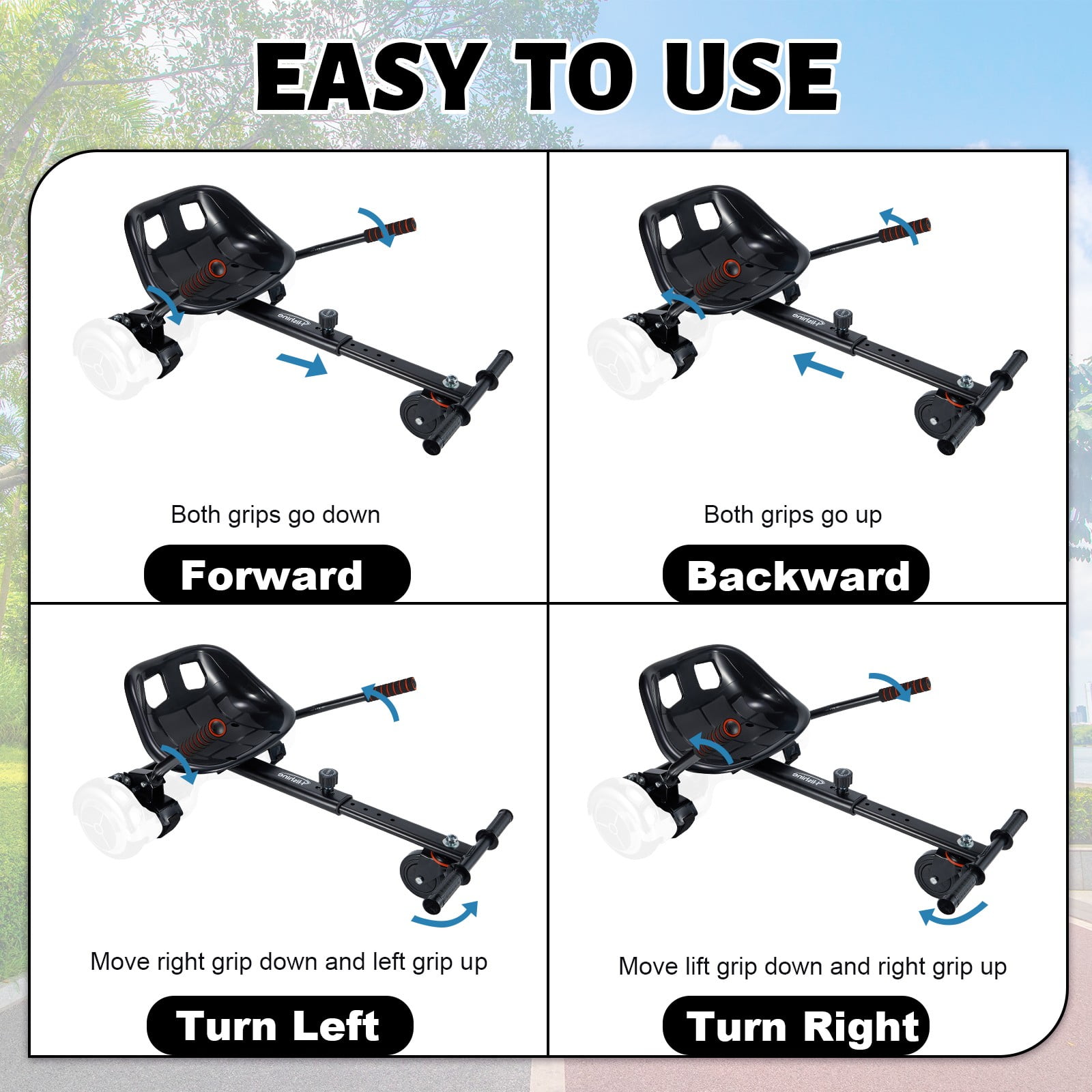 EASY TO USE

Both grips go down

Forward

Both grips go up

Backward

Move right grip down and left grip up

Turn Left

Move lift grip down and right grip up

Turn Right