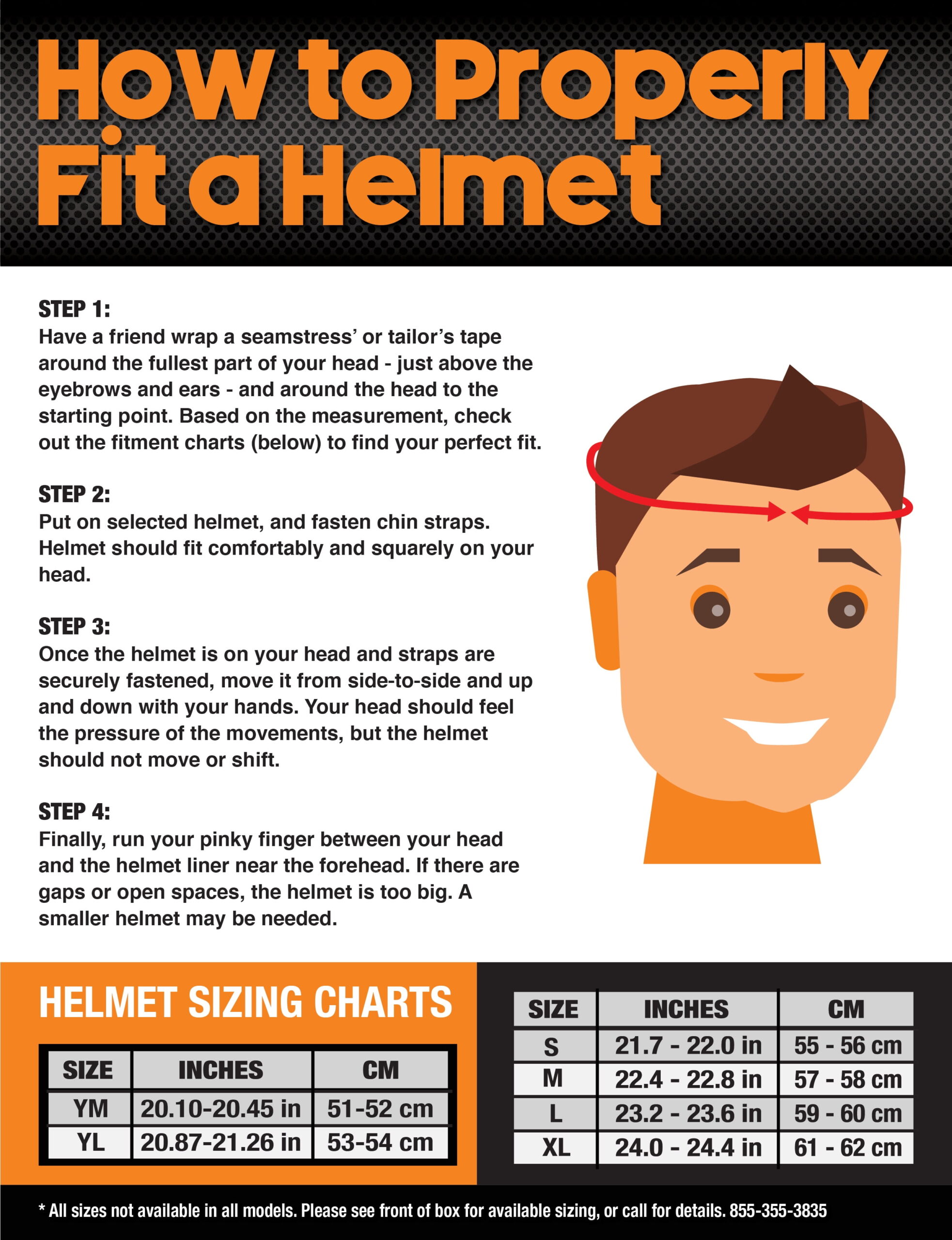 How to Properly Fit a Helmet

STEP 1:
Have a friend wrap a seamstress' or tailor's tape around the fullest part of your head - just above the eyebrows and ears - and around the head to the starting point. Based on the measurement, check out the fitment charts (below) to find your perfect fit.

STEP 2:
Put on selected helmet, and fasten chin straps. Helmet should fit comfortably and squarely on your head.

STEP 3:
Once the helmet is on your head and straps are securely fastened, move it from side-to-side and up and down with your hands. Your head should feel the pressure of the movements, but the helmet should not move or shift.

STEP 4:
Finally, run your pinky finger between your head and the helmet liner near the forehead. If there are gaps or open spaces, the helmet is too big. A smaller helmet may be needed.

HELMET SIZING CHARTS

| SIZE | INCHES | CM |
|---|---|---|
| YM | 20.10-20.45 in | 51-52 cm |
| YL | 20.87-21.26 in | 53-54 cm |

| SIZE | INCHES | CM |
|---|---|---|
| S | 21.7 - 22.0 in | 55 - 56 cm |
| M | 22.4 - 22.8 in | 57 - 58 cm |
| L | 23.2 - 23.6 in | 59 - 60 cm |
| XL | 24.0 - 24.4 in | 61 - 62 cm |

* All sizes not available in all models. Please see front of box for available sizing, or call for details. 855-355-3835