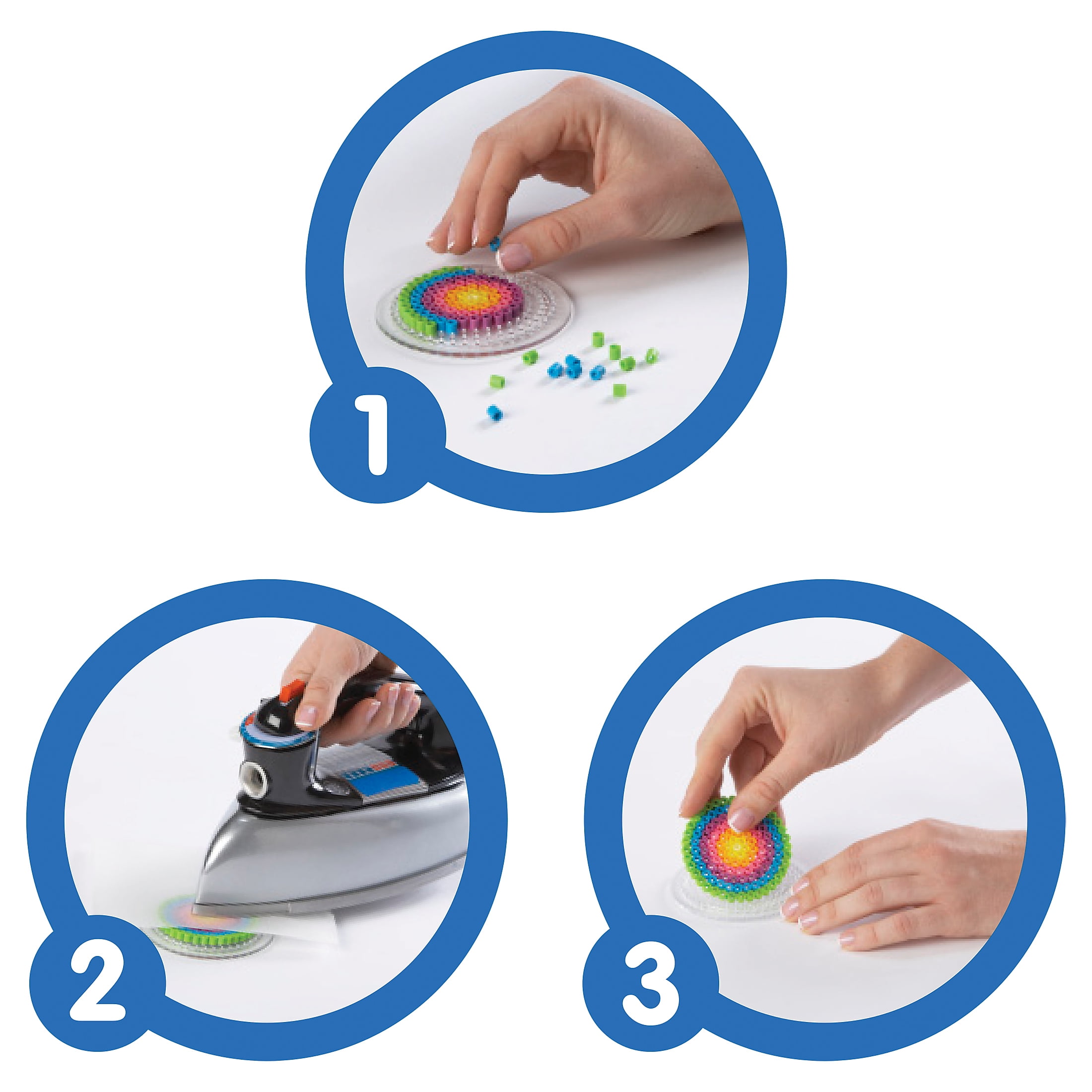 1

2

3