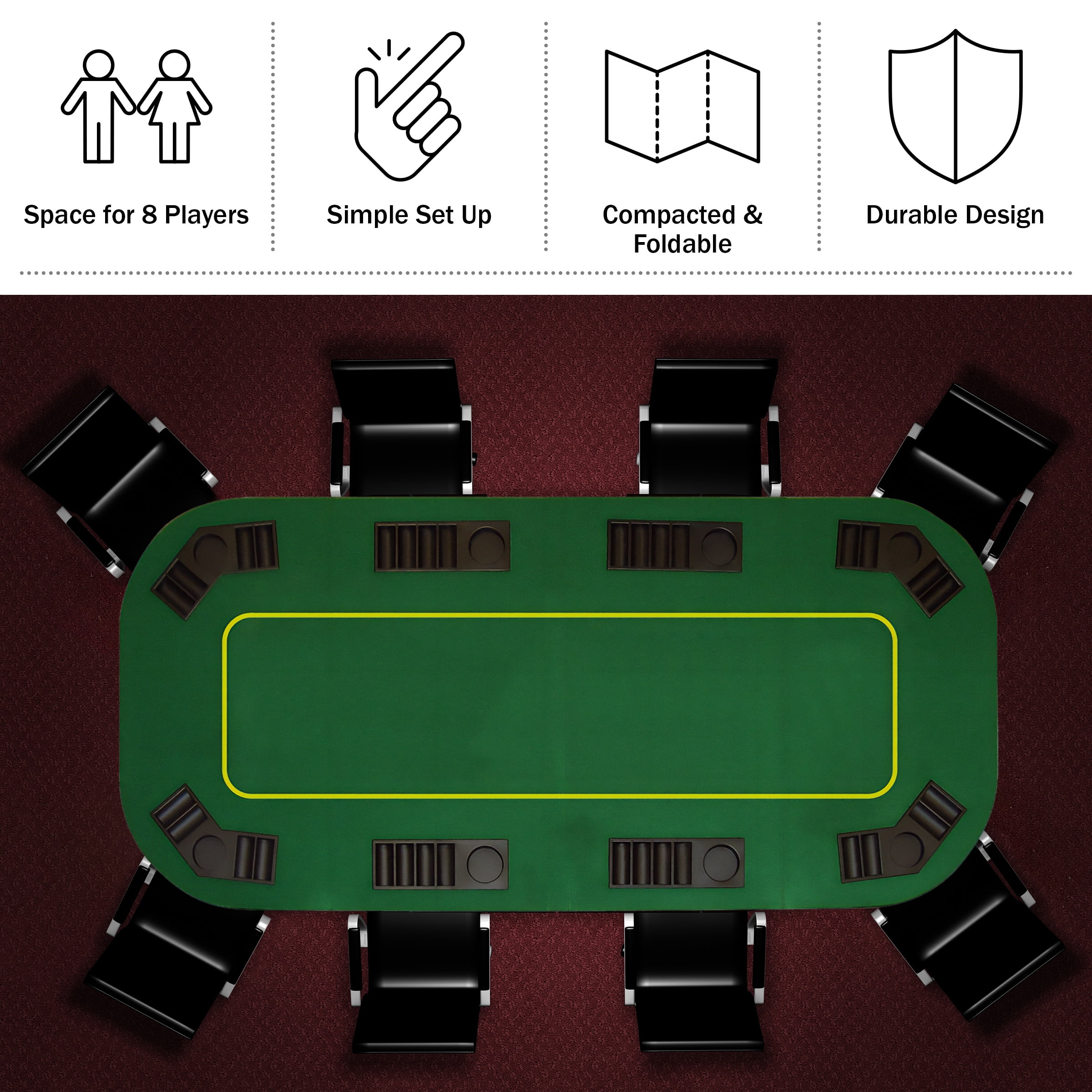 Space for 8 Players

Simple Set Up

Compacted & Foldable

Durable Design