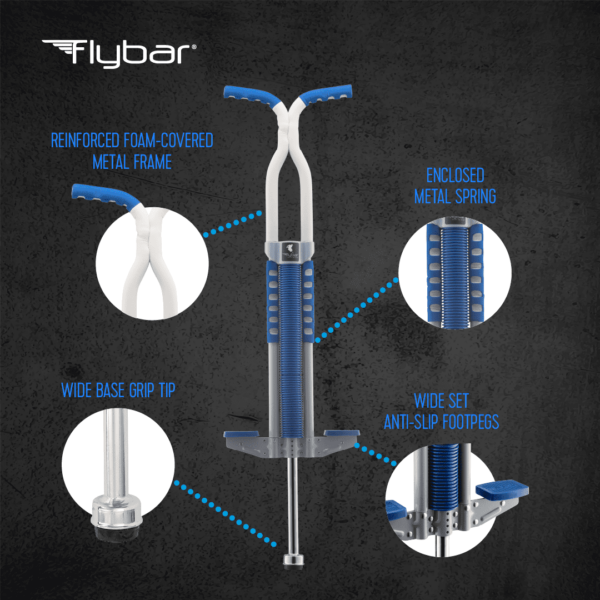 Flybar®

REINFORCED FOAM-COVERED METAL FRAME

ENCLOSED METAL SPRING

WIDE BASE GRIP TIP

WIDE SET ANTI-SLIP FOOTPEGS