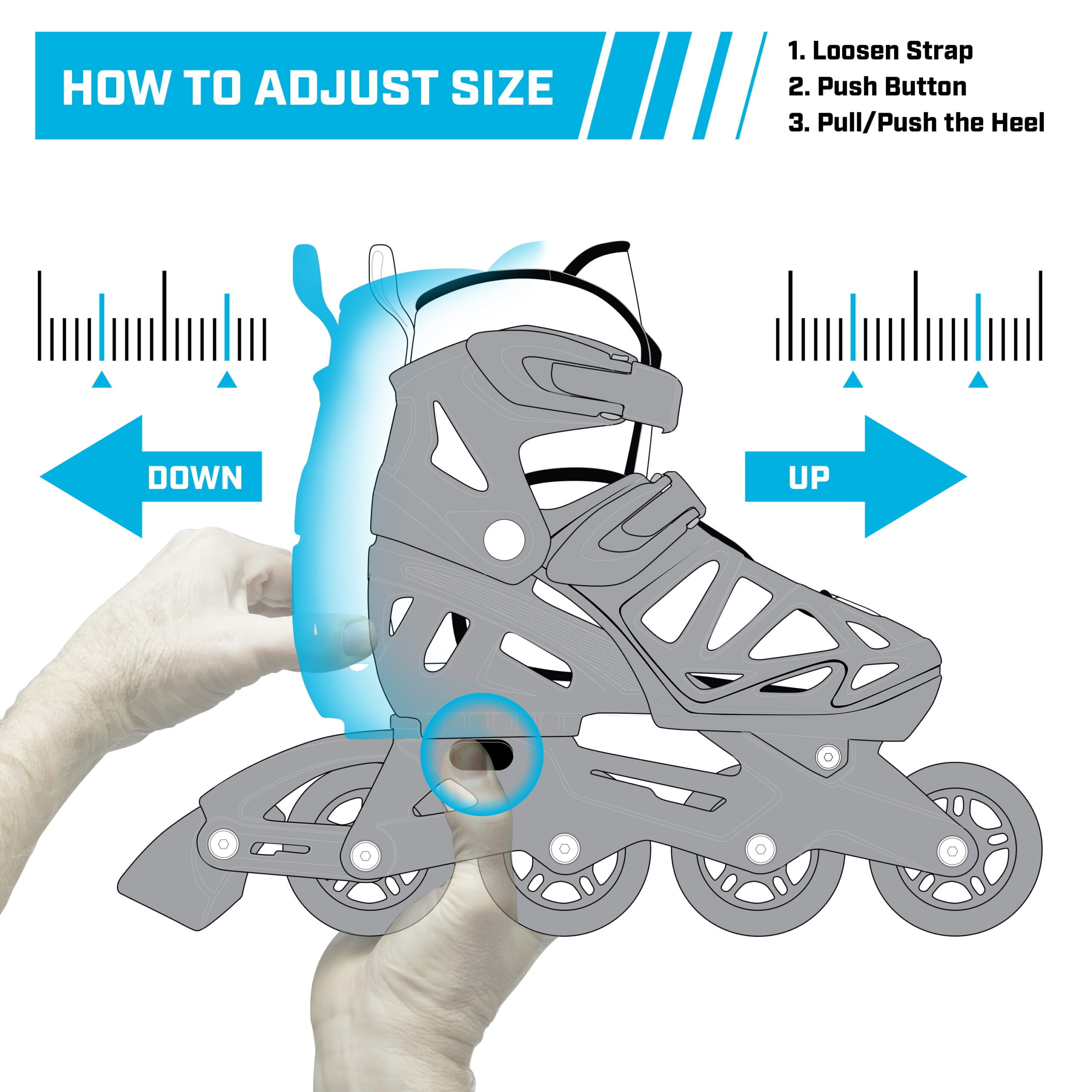 HOW TO ADJUST SIZE

1. Loosen Strap
2. Push Button
3. Pull/Push the Heel

DOWN

UP