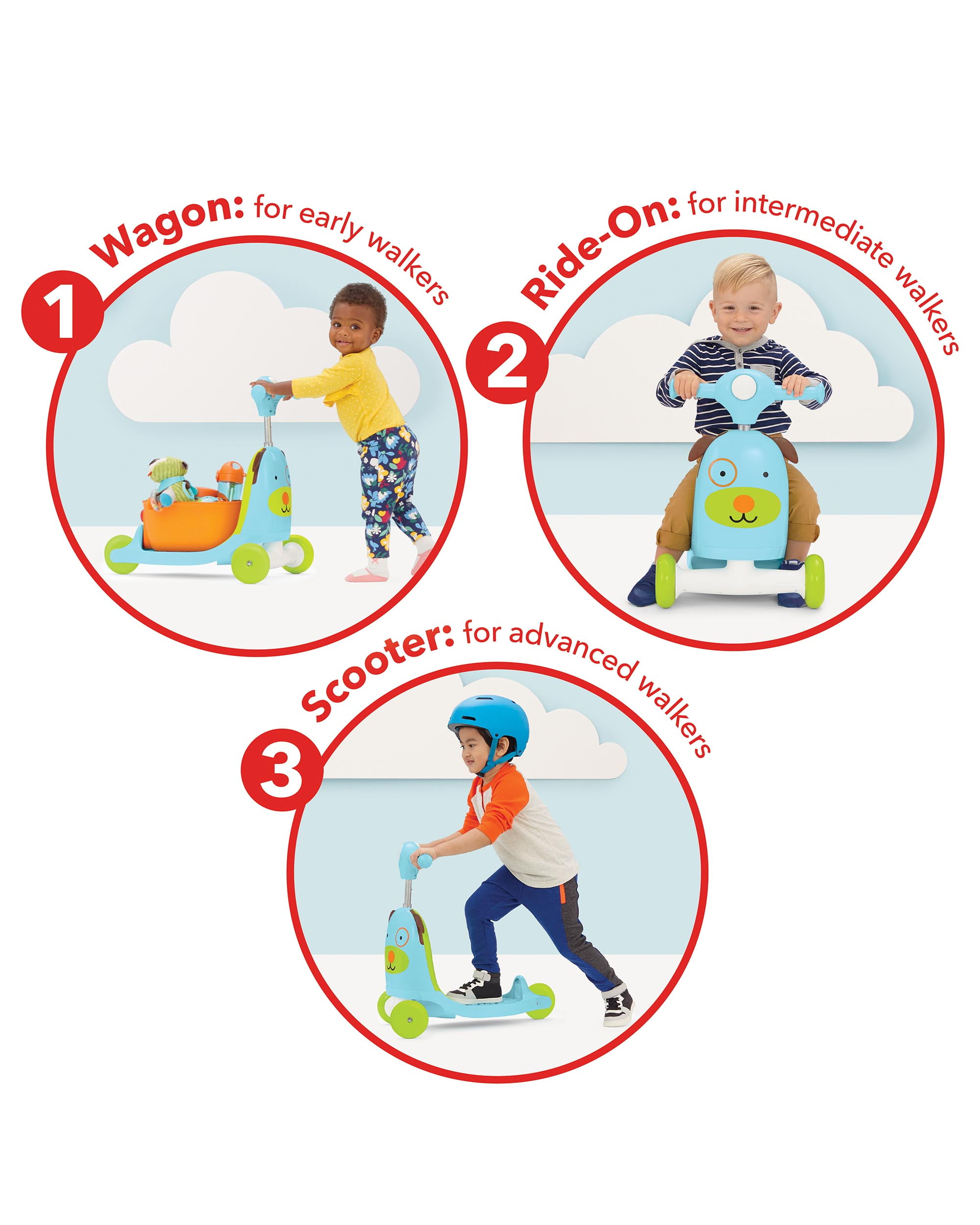 1 Wagon: for early walkers

2 Ride-On: for intermediate walkers

3 Scooter: for advanced walkers