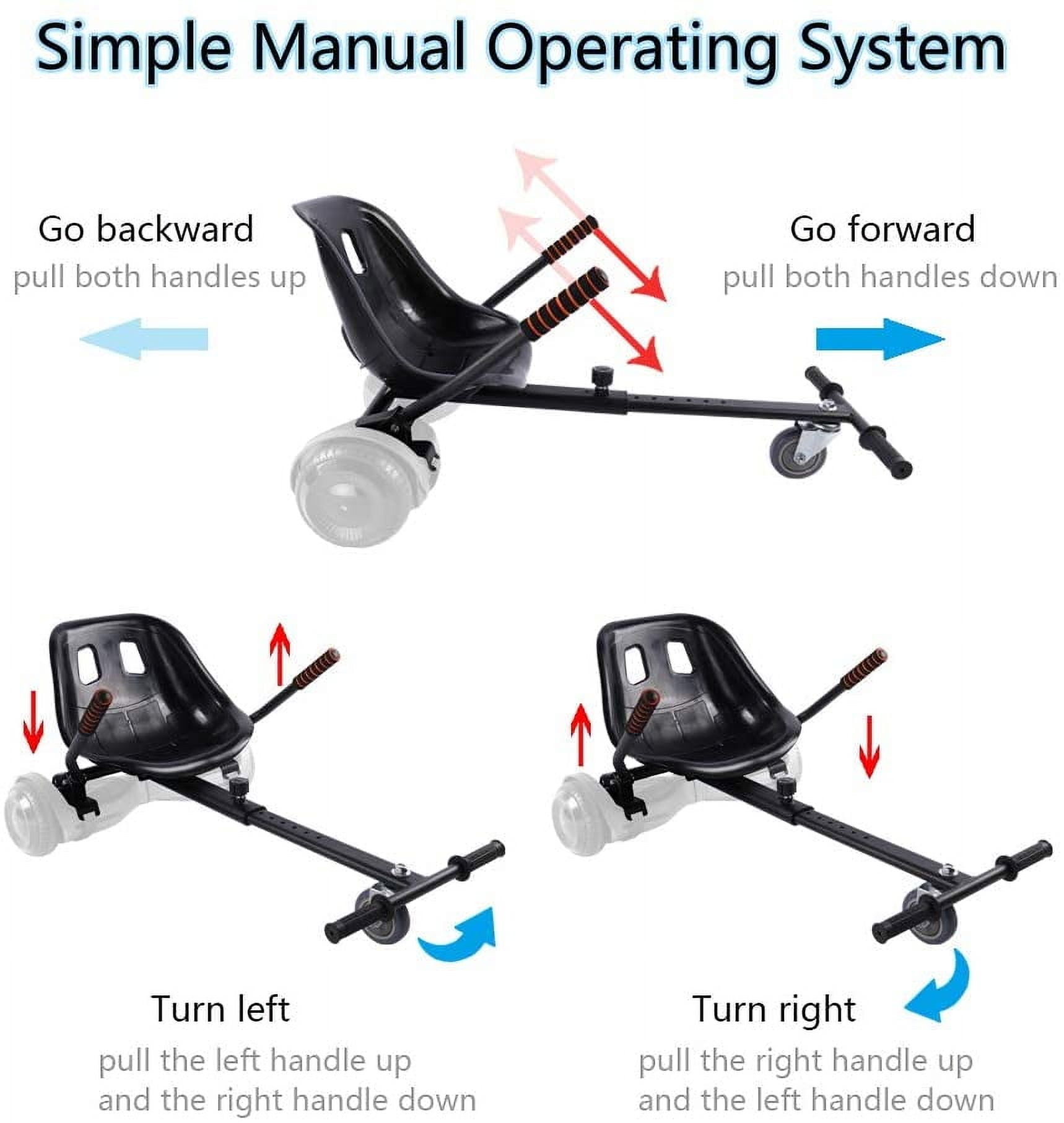 Simple Manual Operating System

Go backward
pull both handles up

Go forward
pull both handles down

Turn left
pull the left handle up and the right handle down

Turn right
pull the right handle up and the left handle down